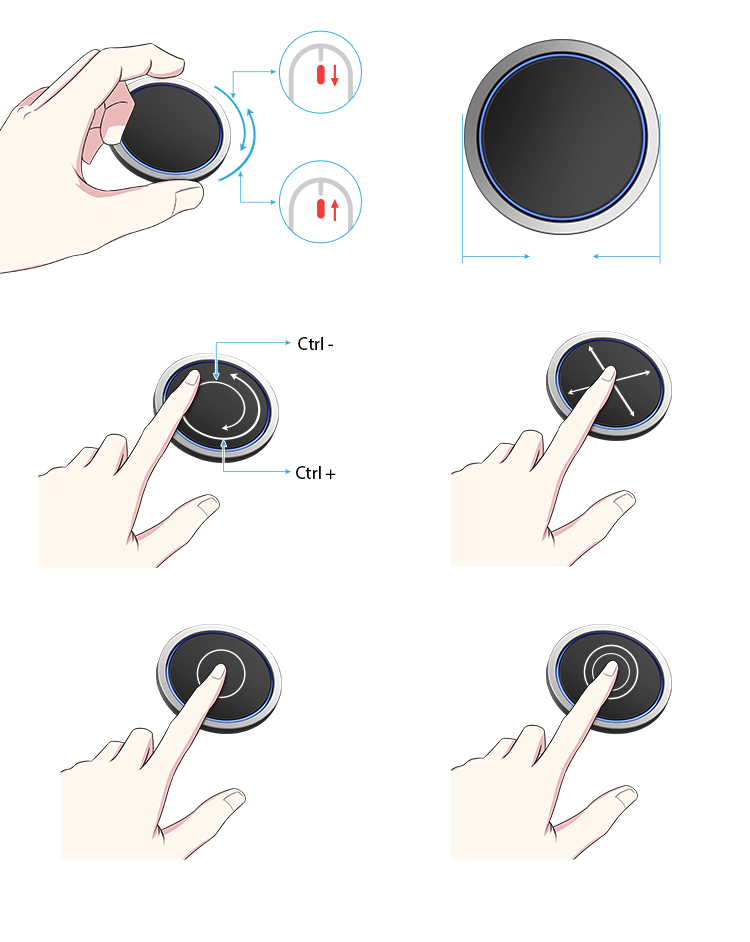 Ctrl -

Ctrl +